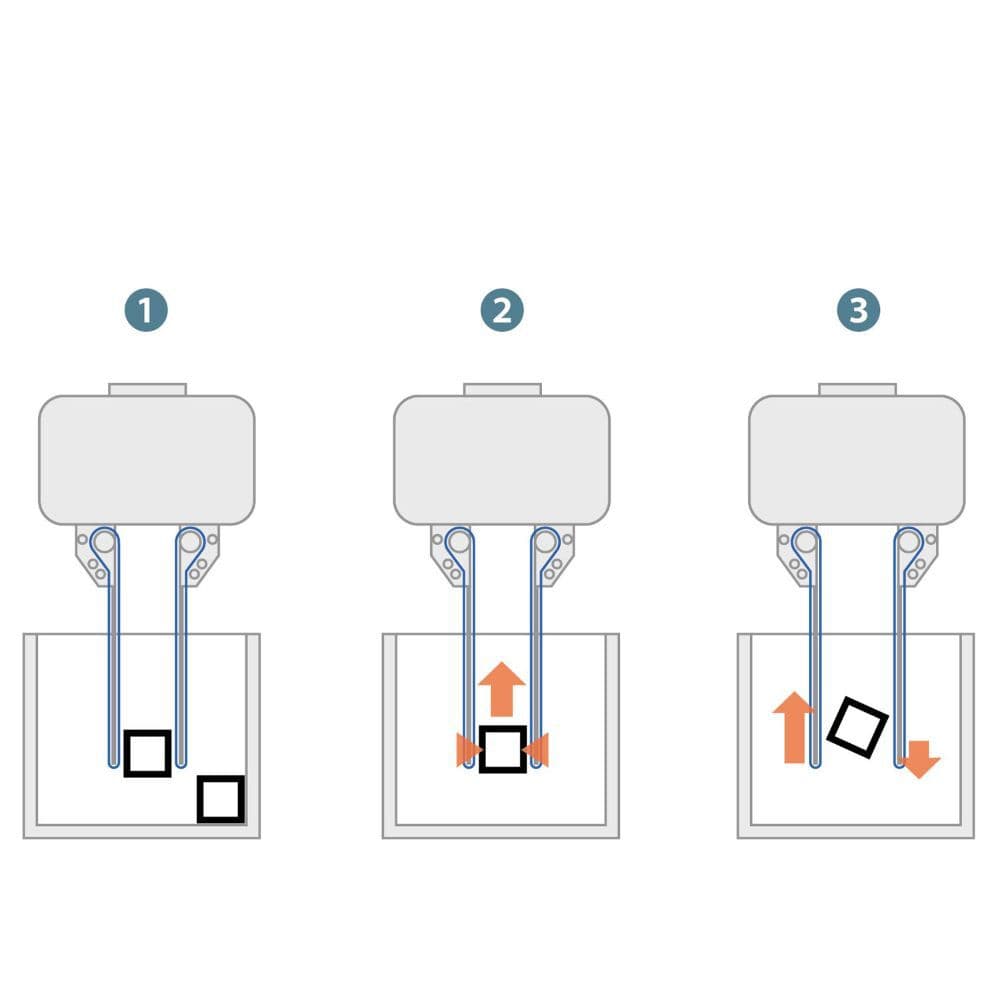 1

2

3